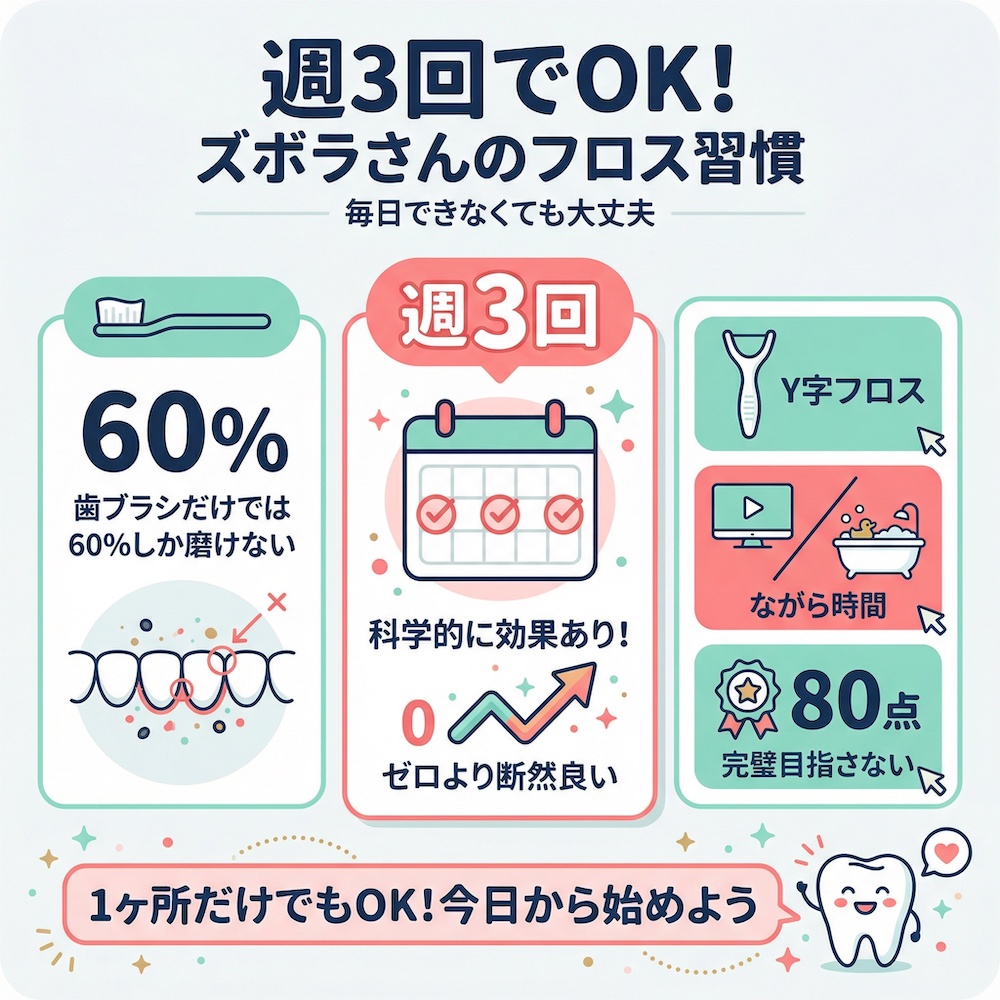 週3回でOK!
ズボラさんのフロス習慣

毎日できなくても大丈夫

60%

歯ブラシだけでは60%しか磨けない

週3回

科学的に効果あり!

0

ゼロより断然良い

Y字フロス

ながら時間

80点

完璧目指さない

1ヶ所だけでもOK! 今日から始めよう